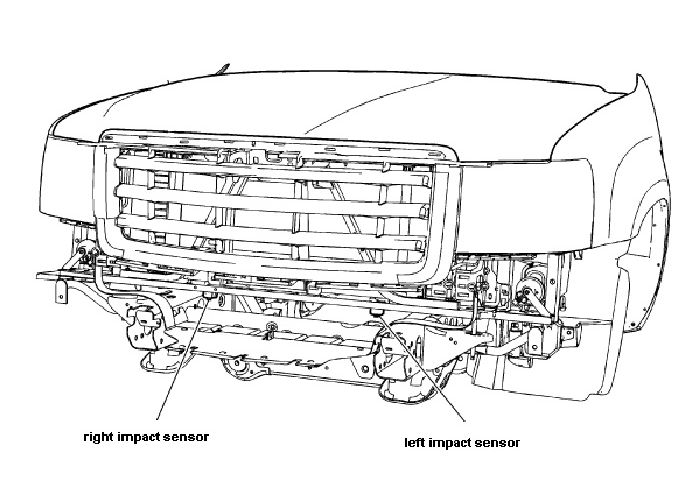 right impact sensor

left impact sensor