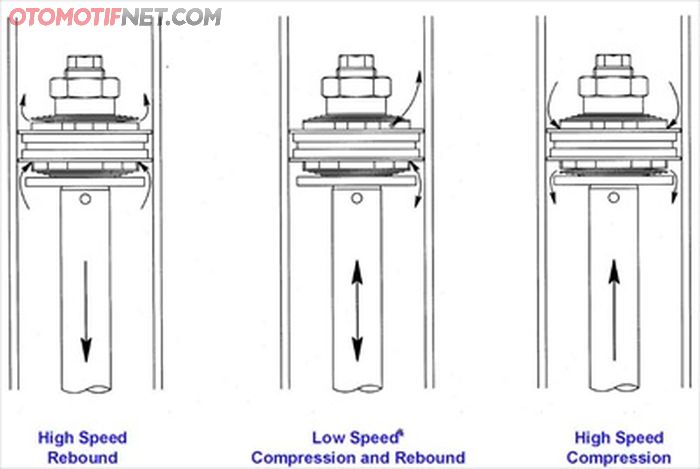 OTOMOTIFNET.COM

High Speed
Rebound

Low Speed
Compression and Rebound

High Speed
Compression