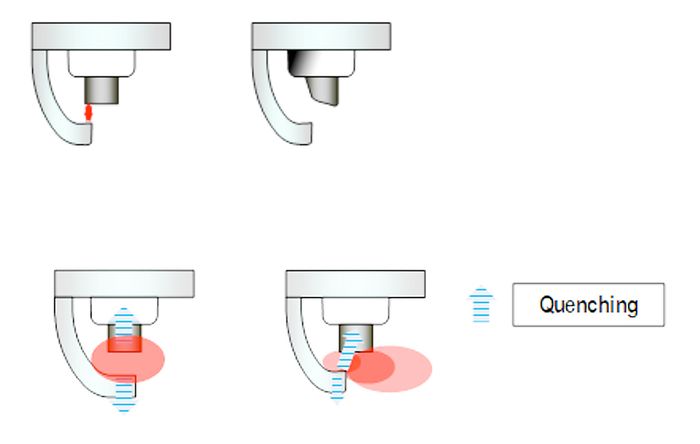 Quenching