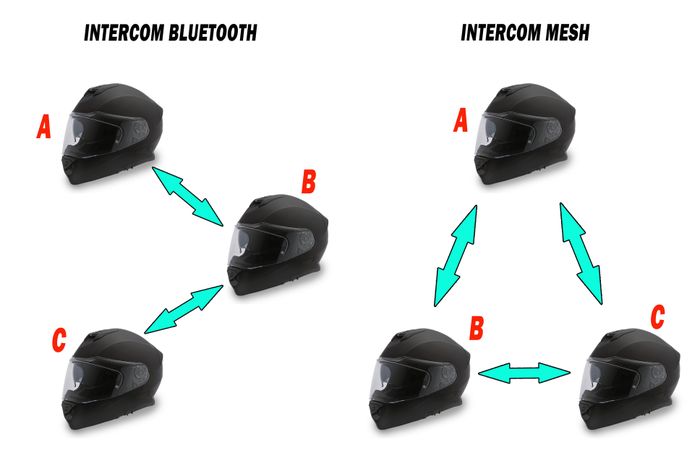 INTERCOM BLUETOOTH

A

B

C

INTERCOM MESH

A

B

C