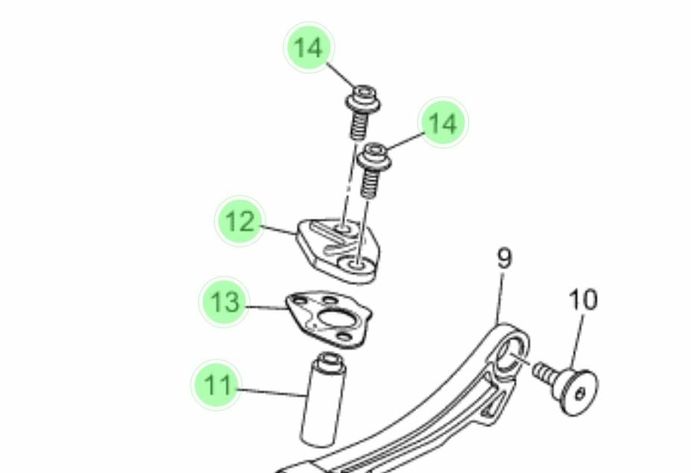 14
14
12
9
13
10
11