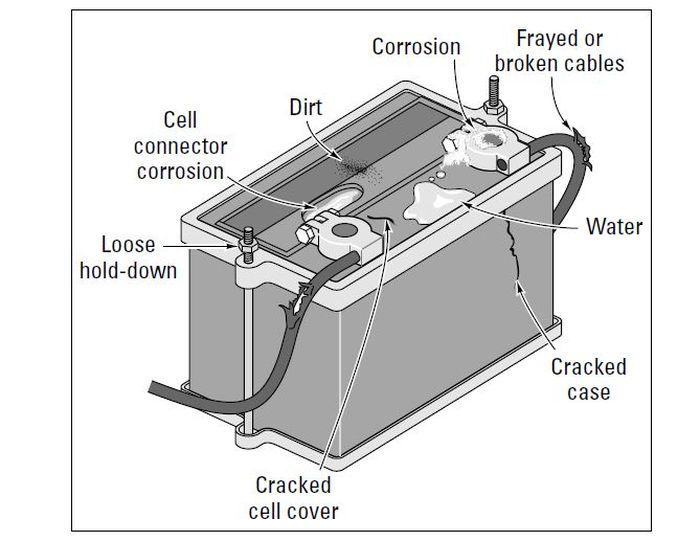 Corrosion

Frayed or broken cables

Dirt

Cell connector corrosion

Water

Loose hold-down

Cracked case

Cracked cell cover