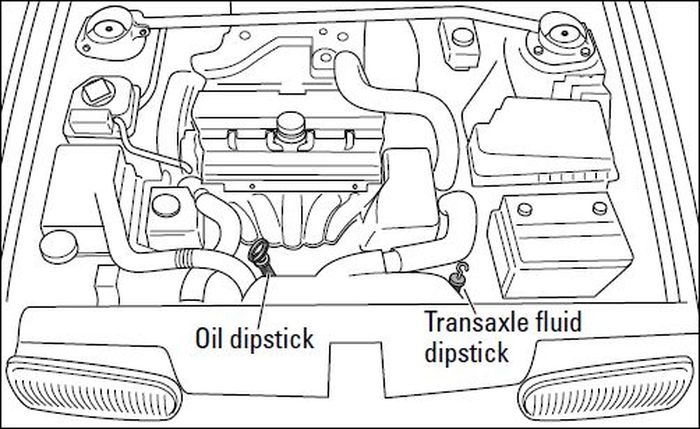 Oil dipstick

Transaxle fluid dipstick